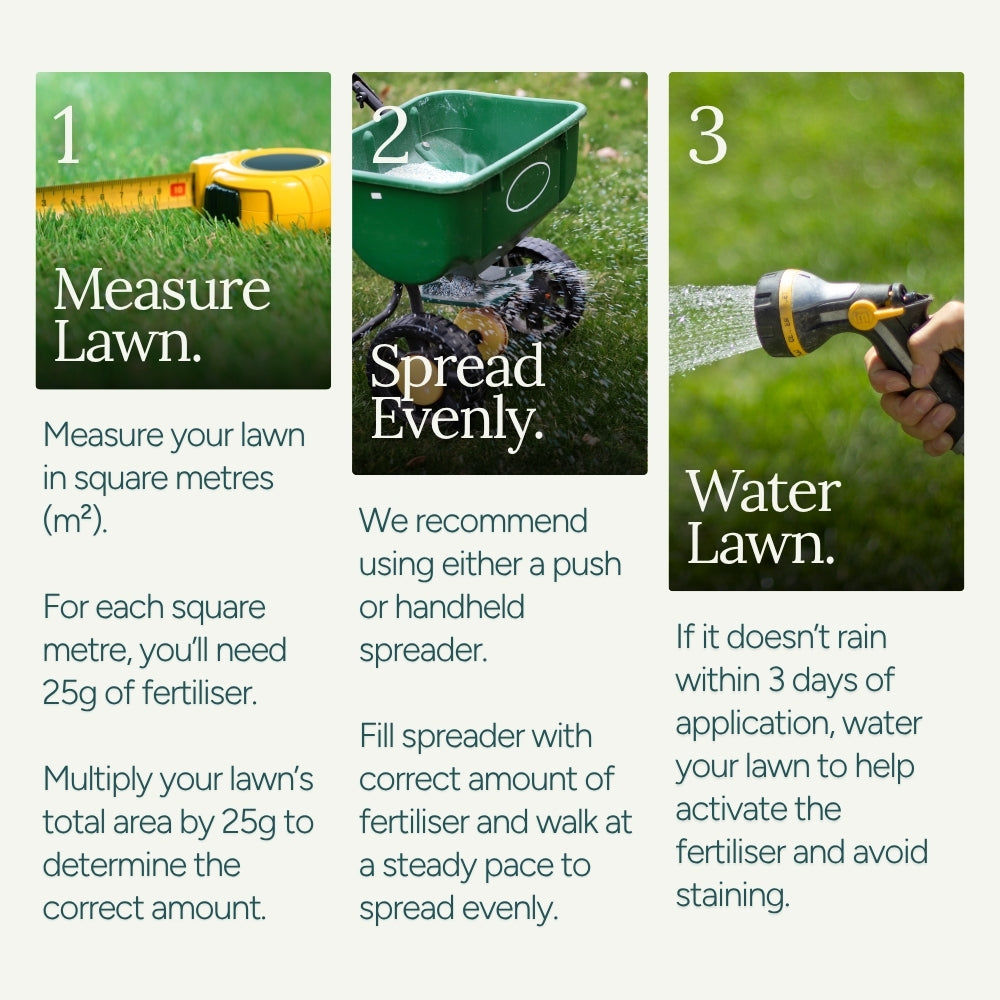 1

Measure Lawn.

Measure your lawn in square metres (m²).

For each square metre, you'll need 25g of fertiliser.

Multiply your lawn's total area by 25g to determine the correct amount.

2

Spread Evenly.

We recommend using either a push or handheld spreader.

Fill spreader with correct amount of fertiliser and walk at a steady pace to spread evenly.

3

Water Lawn.

If it doesn't rain within 3 days of application, water your lawn to help activate the fertiliser and avoid staining.