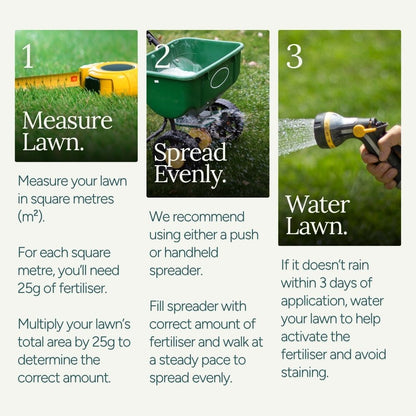 1

Measure Lawn.

Measure your lawn in square metres (m²).

For each square metre, you'll need 25g of fertiliser.

Multiply your lawn's total area by 25g to determine the correct amount.

2

Spread Evenly.

We recommend using either a push or handheld spreader.

Fill spreader with correct amount of fertiliser and walk at a steady pace to spread evenly.

3

Water Lawn.

If it doesn't rain within 3 days of application, water your lawn to help activate the fertiliser and avoid staining.